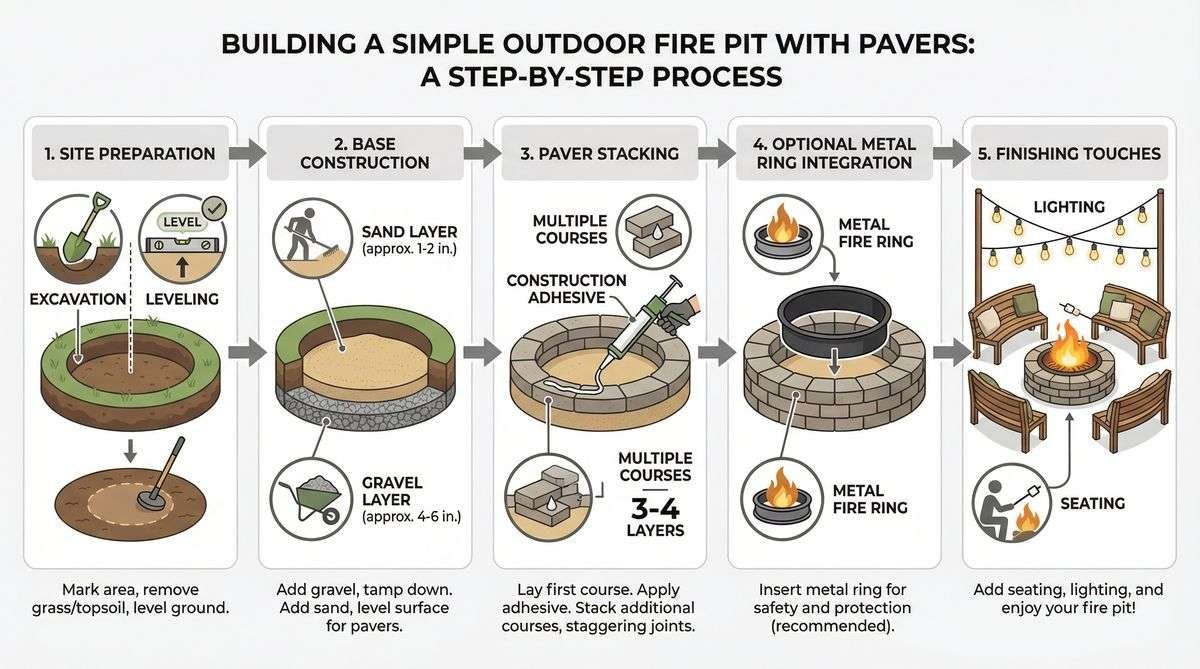 BUILDING A SIMPLE OUTDOOR FIRE PIT WITH PAVERS: A STEP-BY-STEP PROCESS

1. SITE PREPARATION

LEVEL

EXCAVATION

LEVELING

Mark area, remove grass/topsoil, level ground.

2. BASE CONSTRUCTION

SAND LAYER (approx. 1-2 in.)

GRAVEL LAYER (approx. 4-6 in.)

Add gravel, tamp down. Add sand, level surface for pavers.

3. PAVER STACKING

MULTIPLE COURSES

CONSTRUCTION ADHESIVE

MULTIPLE COURSES

3-4 LAYERS

Lay first course. Apply adhesive. Stack additional courses, staggering joints.

4. OPTIONAL METAL RING INTEGRATION

METAL FIRE RING

METAL FIRE RING

Insert metal ring for safety and protection (recommended).

5. FINISHING TOUCHES

LIGHTING

SEATING

Add seating, lighting, and enjoy your fire pit!