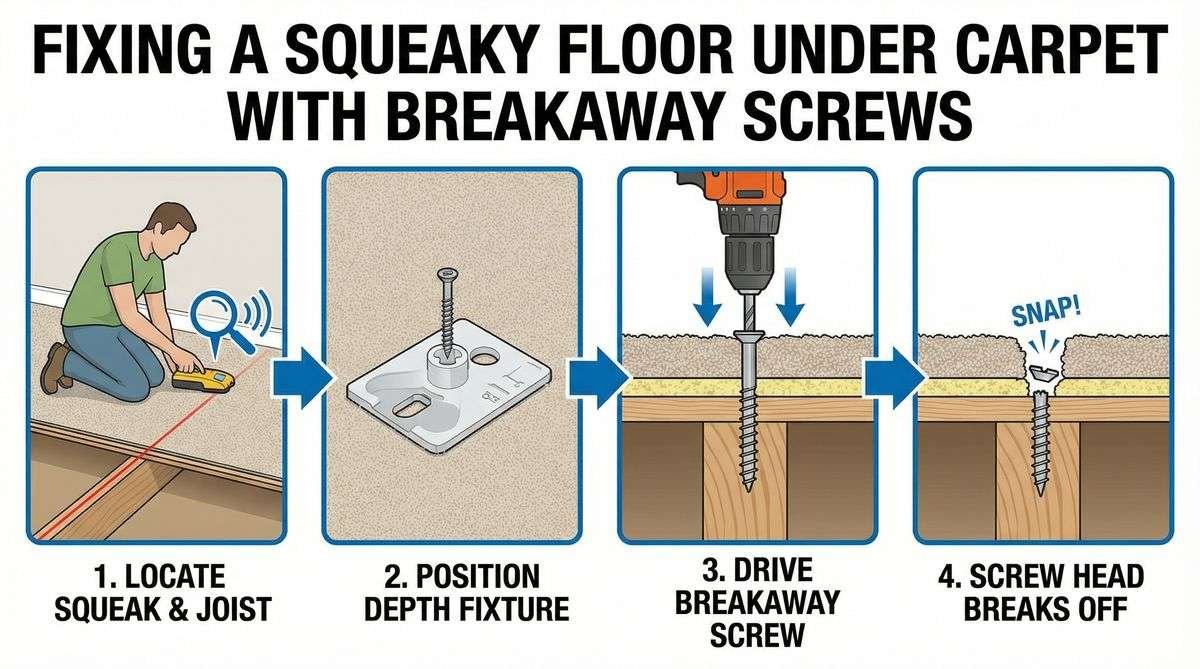 FIXING A SQUEAKY FLOOR UNDER CARPET WITH BREAKAWAY SCREWS

SNAP!

1. LOCATE SQUEAK & JOIST

2. POSITION DEPTH FIXTURE

3. DRIVE BREAKAWAY SCREW

4. SCREW HEAD BREAKS OFF