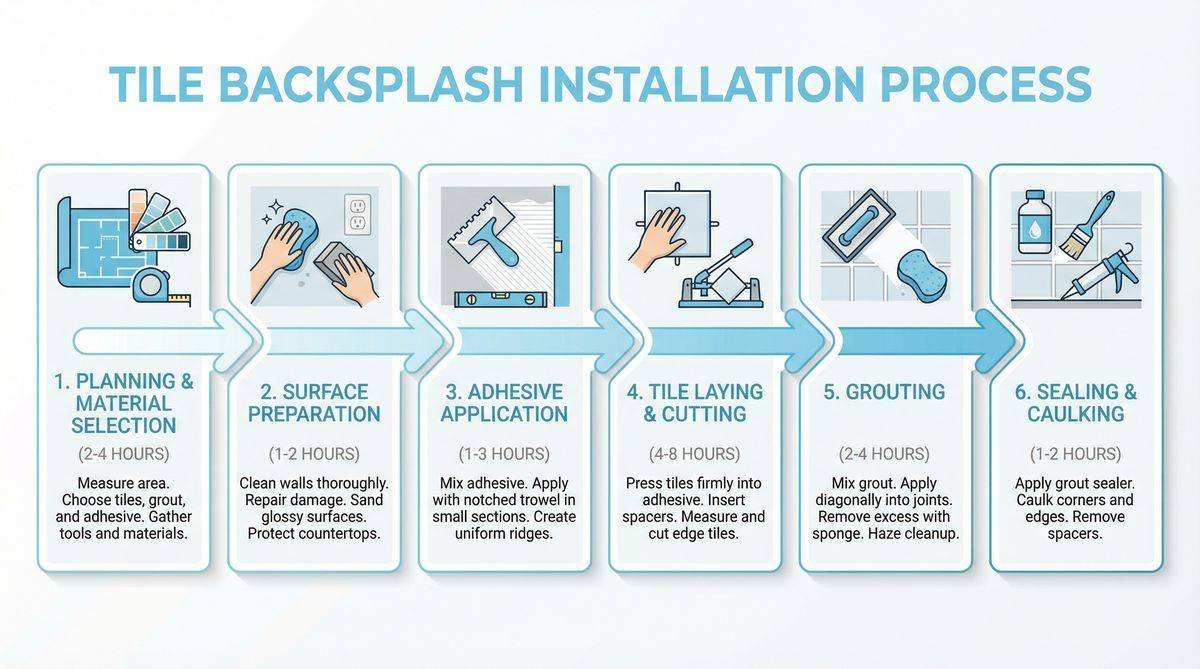 TILE BACKSPLASH INSTALLATION PROCESS

1. PLANNING & MATERIAL SELECTION

(2-4 HOURS)

Measure area. Choose tiles, grout, and adhesive. Gather tools and materials.

2. SURFACE PREPARATION

(1-2 HOURS)

Clean walls thoroughly. Repair damage. Sand glossy surfaces. Protect countertops.

3. ADHESIVE APPLICATION

(1-3 HOURS)

Mix adhesive. Apply with notched trowel in small sections. Create uniform ridges.

4. TILE LAYING & CUTTING

(4-8 HOURS)

Press tiles firmly into adhesive. Insert spacers. Measure and cut edge tiles.

5. GROUTING

(2-4 HOURS)

Mix grout. Apply diagonally into joints. Remove excess with sponge. Haze cleanup.

6. SEALING & CAULKING

(1-2 HOURS)

Apply grout sealer. Caulk corners and edges. Remove spacers.