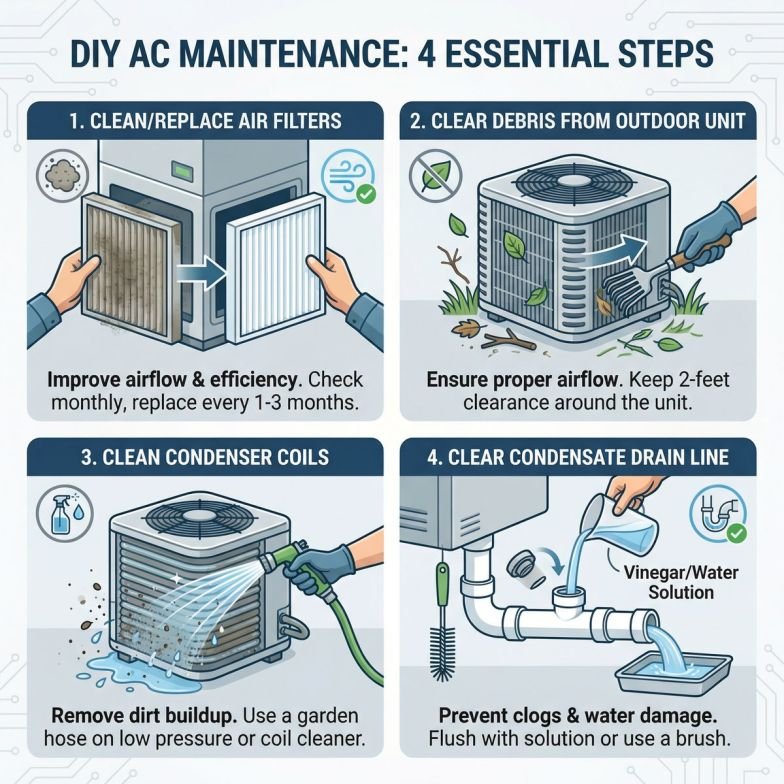 DIY AC MAINTENANCE: 4 ESSENTIAL STEPS

1. CLEAN/REPLACE AIR FILTERS

Improve airflow & efficiency. Check monthly, replace every 1-3 months.

2. CLEAR DEBRIS FROM OUTDOOR UNIT

Ensure proper airflow. Keep 2-feet clearance around the unit.

3. CLEAN CONDENSER COILS

Remove dirt buildup. Use a garden hose on low pressure or coil cleaner.

4. CLEAR CONDENSATE DRAIN LINE

Vinegar/Water Solution

Prevent clogs & water damage. Flush with solution or use a brush.