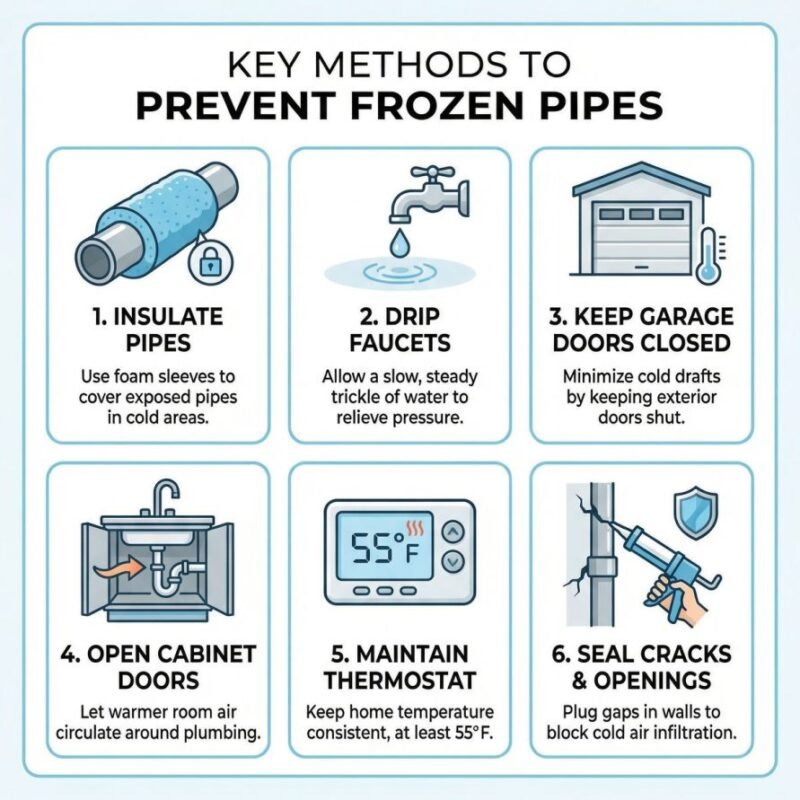 KEY METHODS TO
PREVENT FROZEN PIPES

1. INSULATE PIPES

Use foam sleeves to cover exposed pipes in cold areas.

2. DRIP FAUCETS

Allow a slow, steady trickle of water to relieve pressure.

3. KEEP GARAGE DOORS CLOSED

Minimize cold drafts by keeping exterior doors shut.

55°F

4. OPEN CABINET DOORS

Let warmer room air circulate around plumbing.

5. MAINTAIN THERMOSTAT

Keep home temperature consistent, at least 55°F.

6. SEAL CRACKS & OPENINGS

Plug gaps in walls to block cold air infiltration.