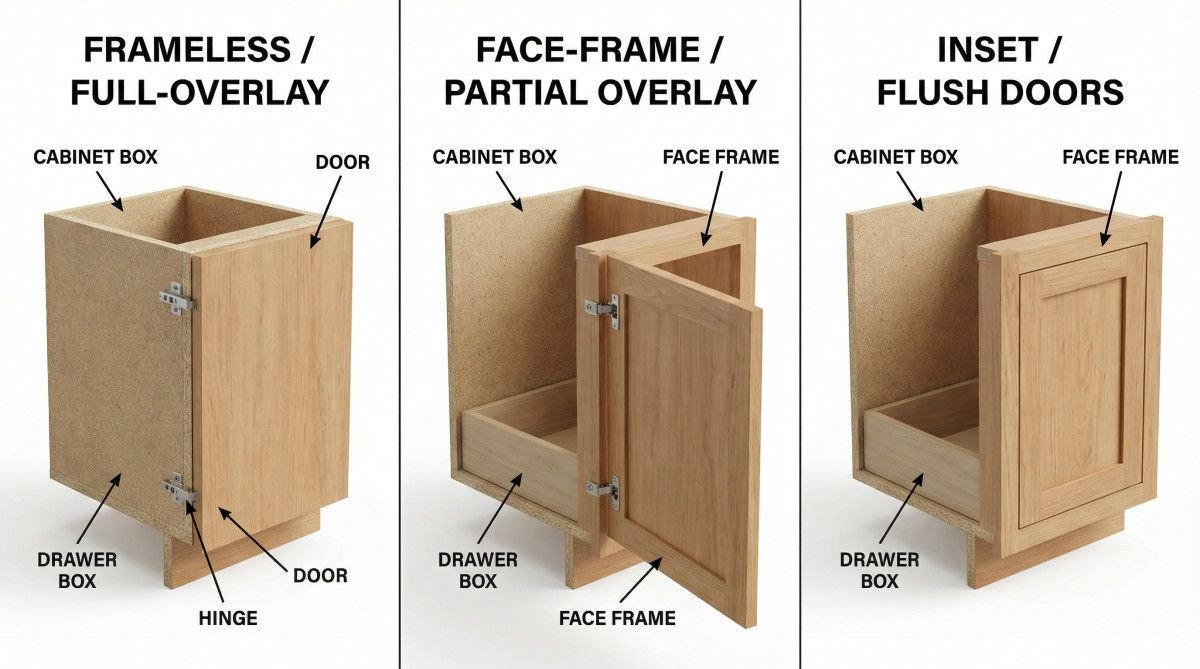 FRAMELESS / FULL-OVERLAY

CABINET BOX

DOOR

DRAWER BOX

HINGE

DOOR

FACE-FRAME / PARTIAL OVERLAY

CABINET BOX

FACE FRAME

DRAWER BOX

FACE FRAME

INSET / FLUSH DOORS

CABINET BOX

FACE FRAME

DRAWER BOX